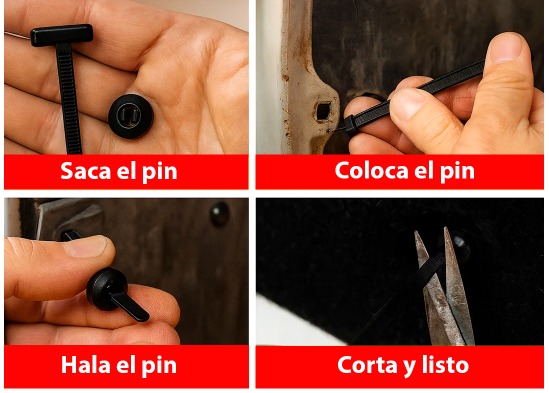 Saca el pin

Coloca el pin

Hala el pin

Corta y listo